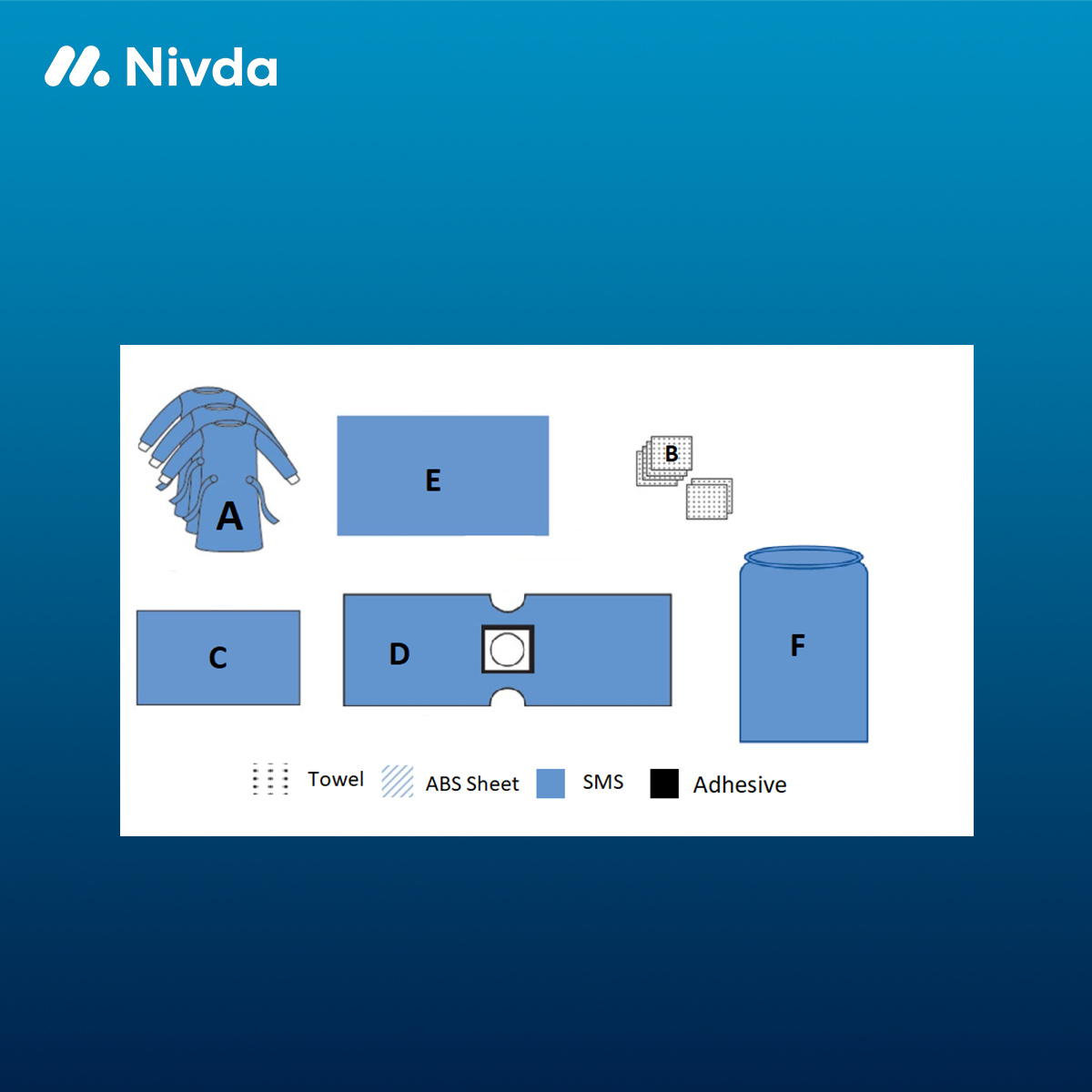 Nivda

A

E

B

C

D

F

Towel ABS Sheet SMS Adhesive