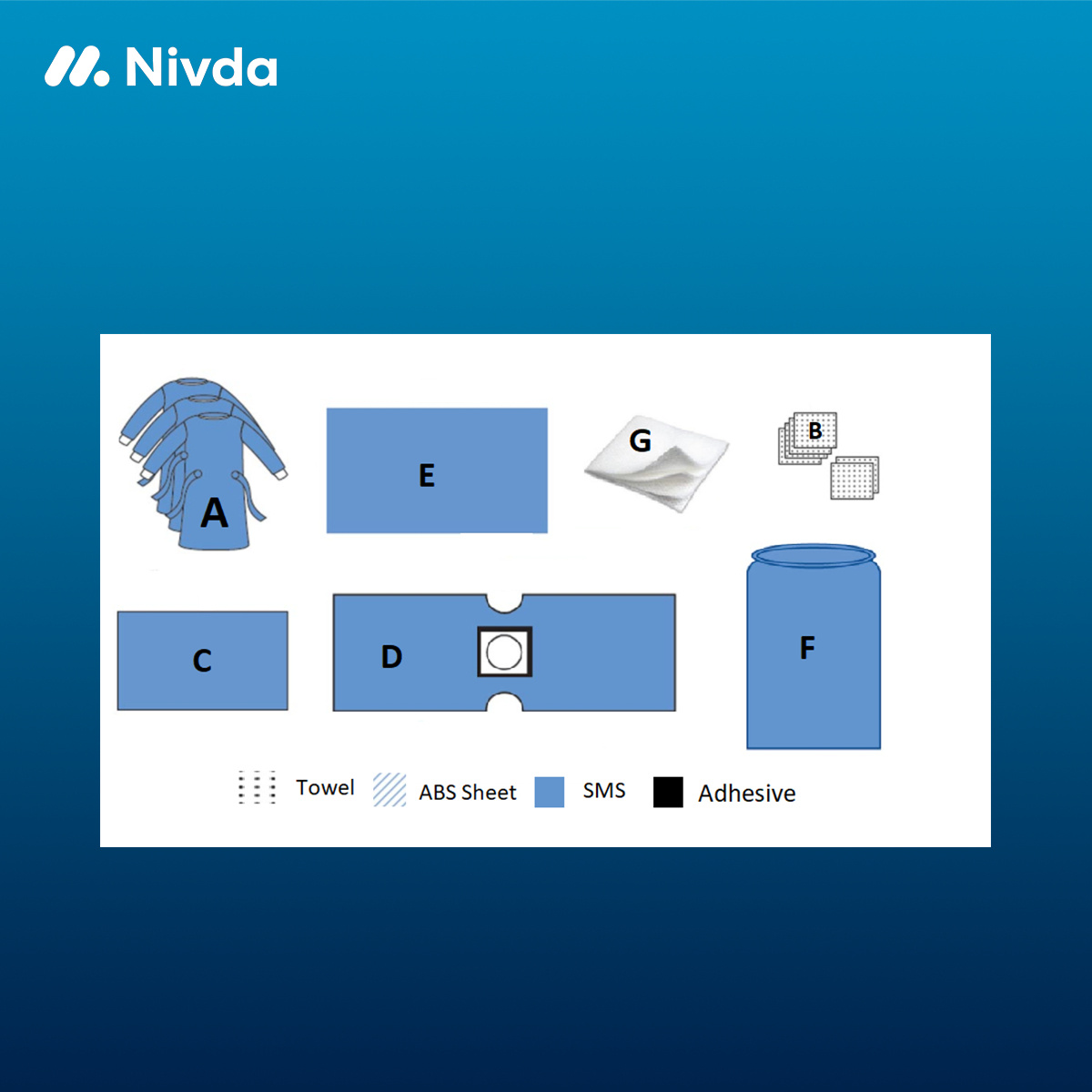 Nivda

A

E

G

B

C

D

F

Towel ABS Sheet SMS Adhesive